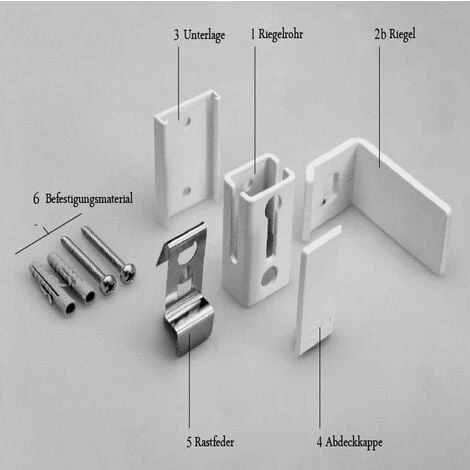 3 Unterlage

1 Riegelrohr

2b Riegel

6 Befestigungsmaterial

5 Rastfeder

4 Abdeckkappe